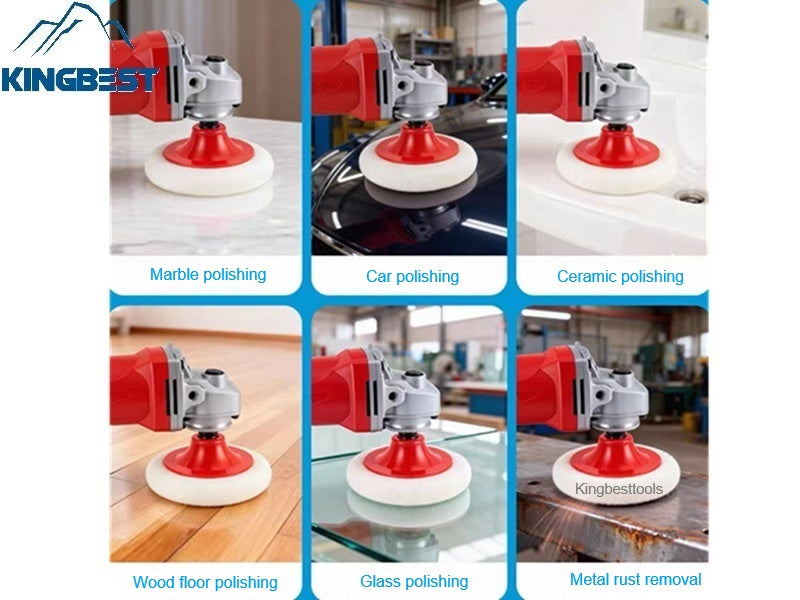 KINGBEST

Marble polishing

Car polishing

Ceramic polishing

Kingbesttools

Wood floor polishing

Glass polishing

Metal rust removal